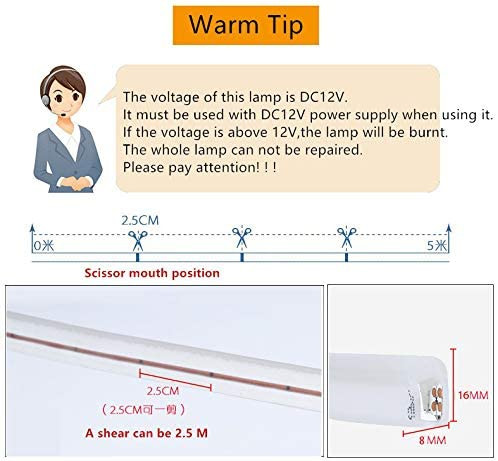 Warm Tip

The voltage of this lamp is DC12V.
It must be used with DC12V power supply when using it.
If the voltage is above 12V,the lamp will be burnt.
The whole lamp can not be repaired.
Please pay attention! ! !

2.5CM

0米

5米

Scissor mouth position

2.5CM

（2.5CM可一剪）

A shear can be 2.5 M

16MM

8 MM