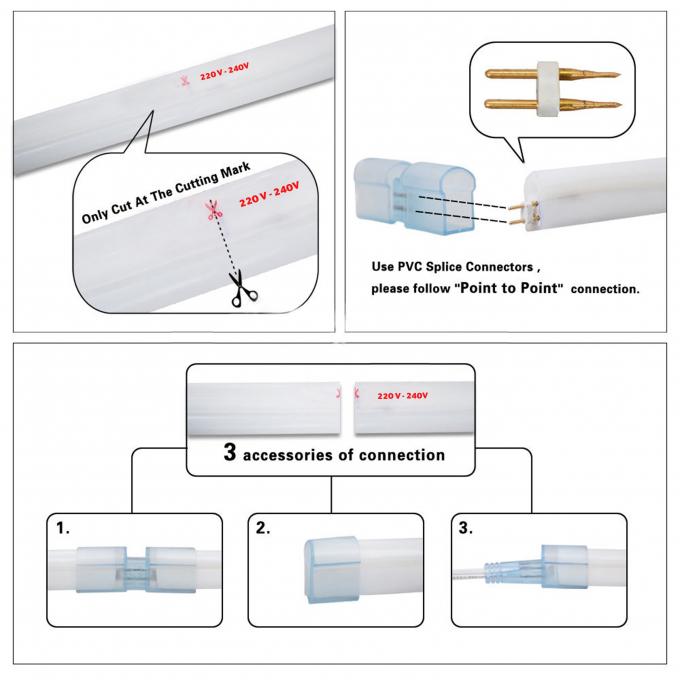 220V - 240V

Only Cut At The Cutting Mark

220V - 240V

Use PVC Splice Connectors ,
please follow "Point to Point" connection.

220V - 240V

3 accessories of connection

1.

2.

3.